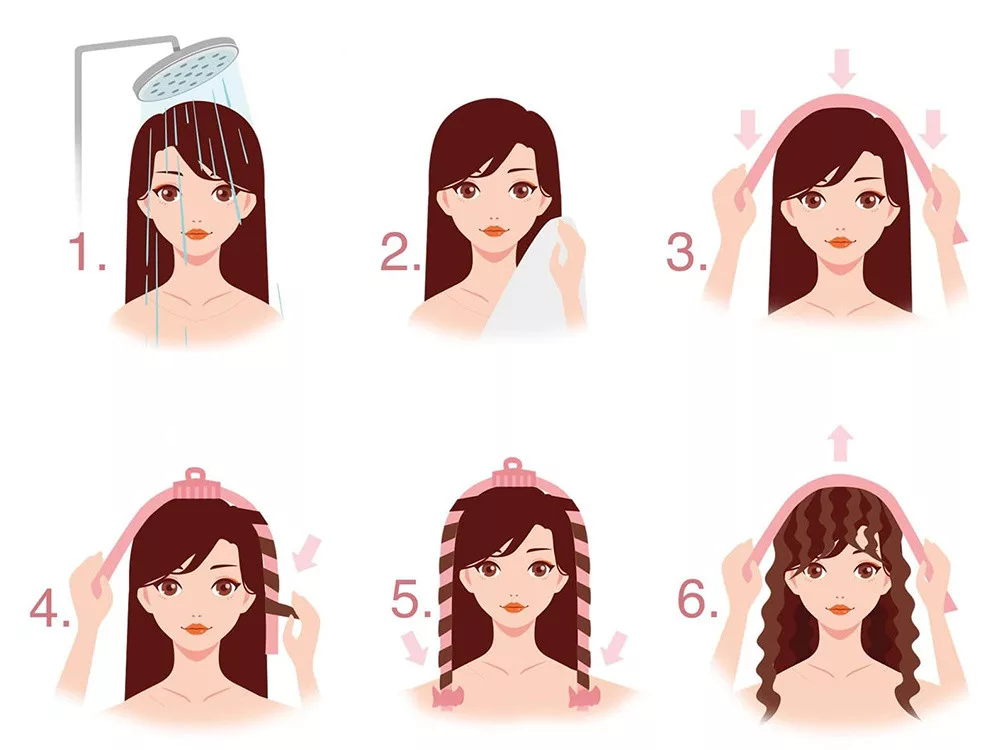 1.

2.

3.

4.

5.

6.